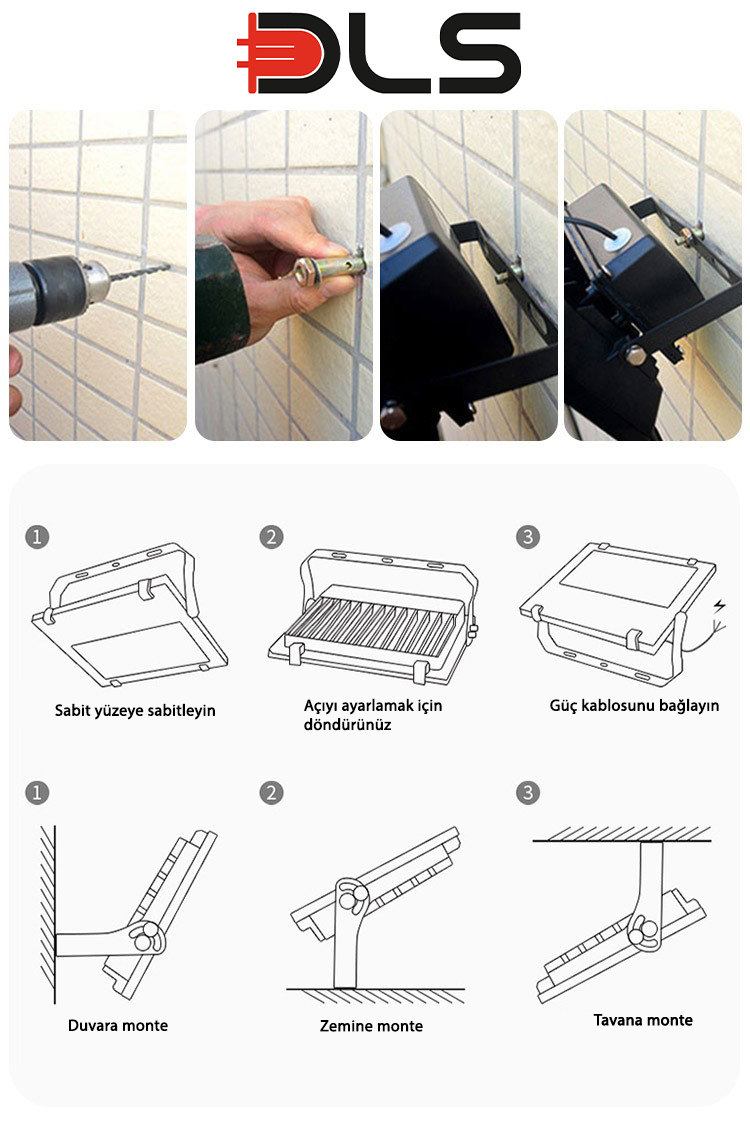 DLS

1
Sabit yüzeye sabitleyin

2
Açıyı ayarlamak için döndürünüz

3
Güç kablosunu bağlayın

1
Duvara monte

2
Zemine monte

3
Tavana monte