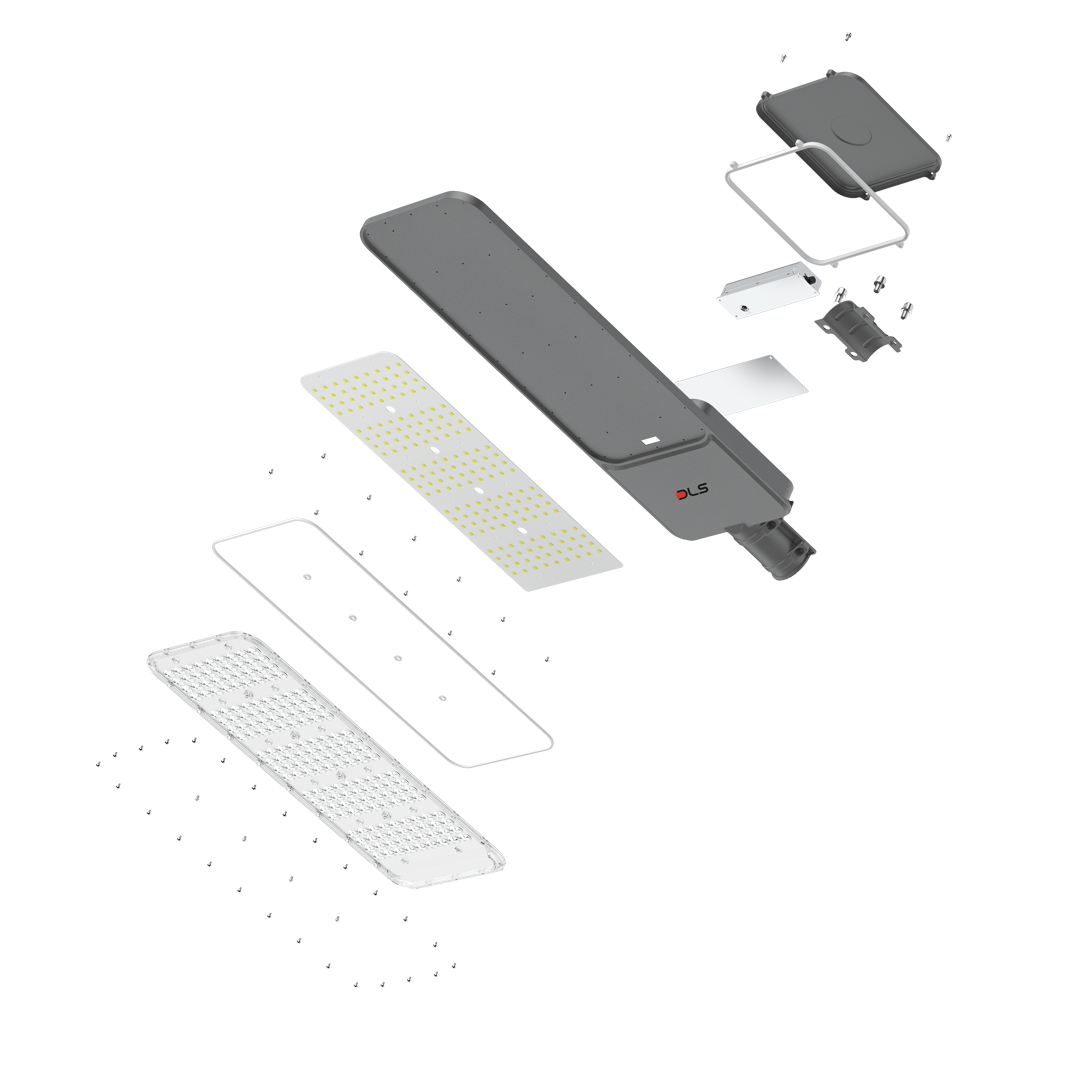 DLS